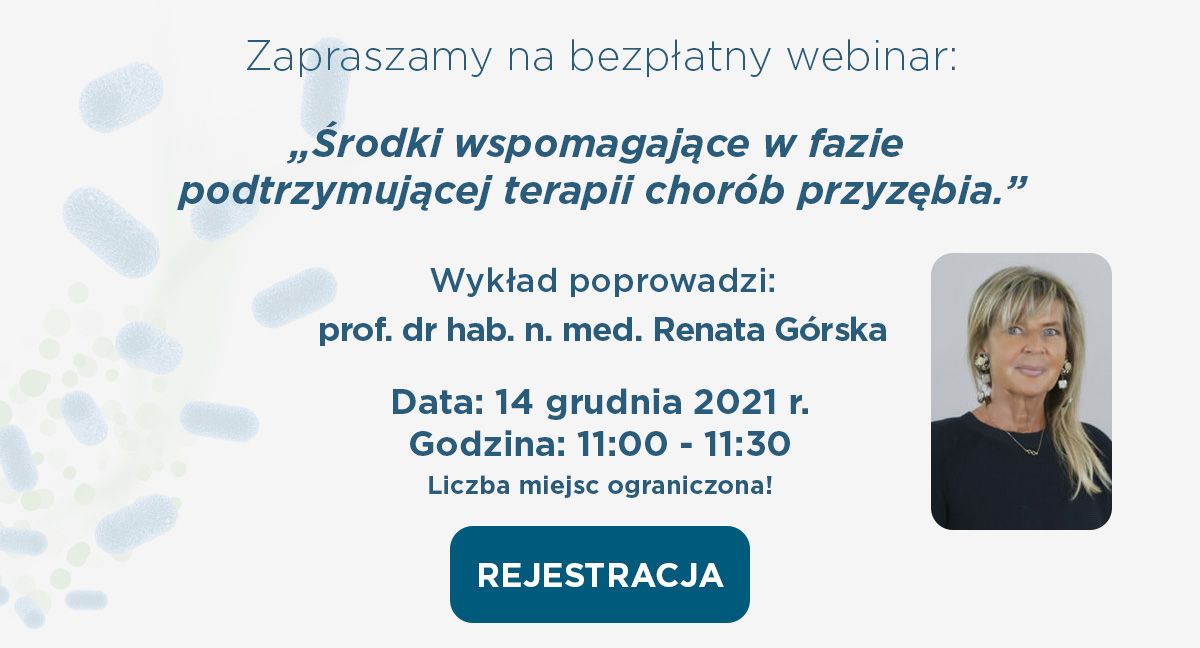 Zapraszamy na bezpłatny webinar:

„Środki wspomagające w fazie podtrzymującej terapii chorób przyzębia.”

Wykład poprowadzi:
prof. dr hab. n. med. Renata Górska

Data: 14 grudnia 2021 r.
Godzina: 11:00 - 11:30
Liczba miejsc ograniczona!

REJESTRACJA