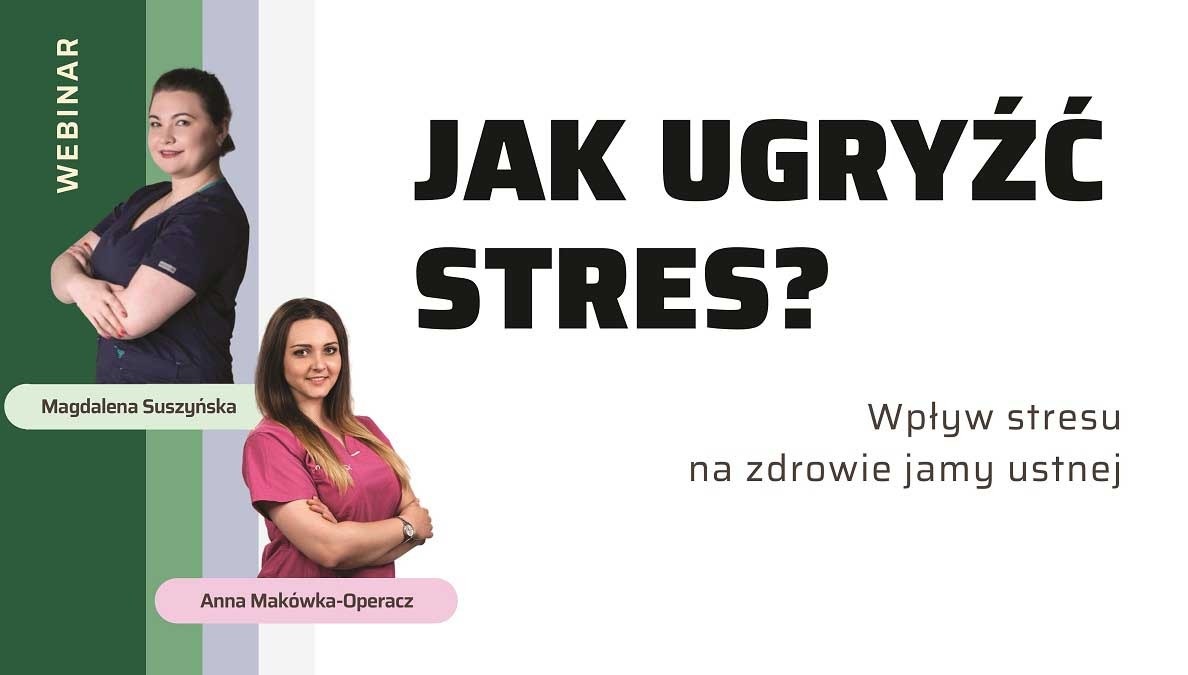 WEBINAR

Magdalena Suszyńska

Anna Makówka-Operacz

JAK UGRYŹĆ STRES?

Wpływ stresu na zdrowie jamy ustnej