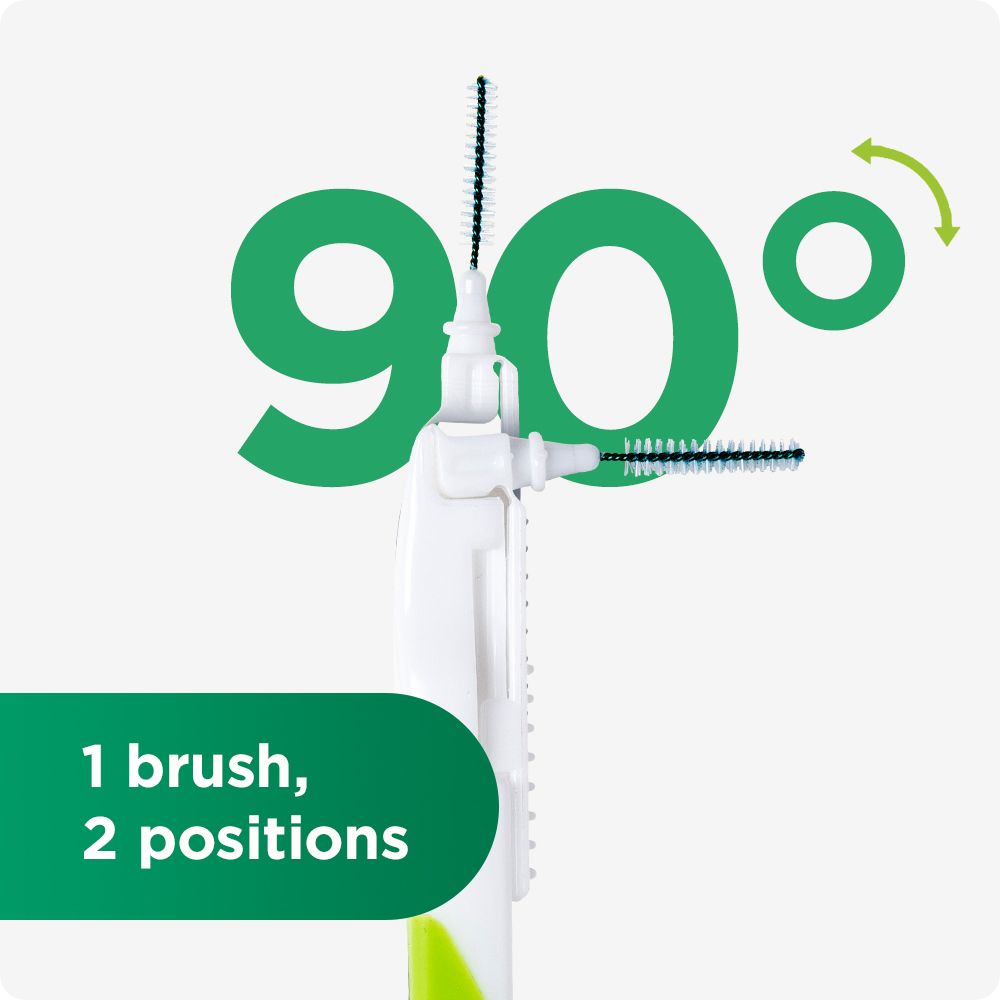 90°

1 brush,
2 positions