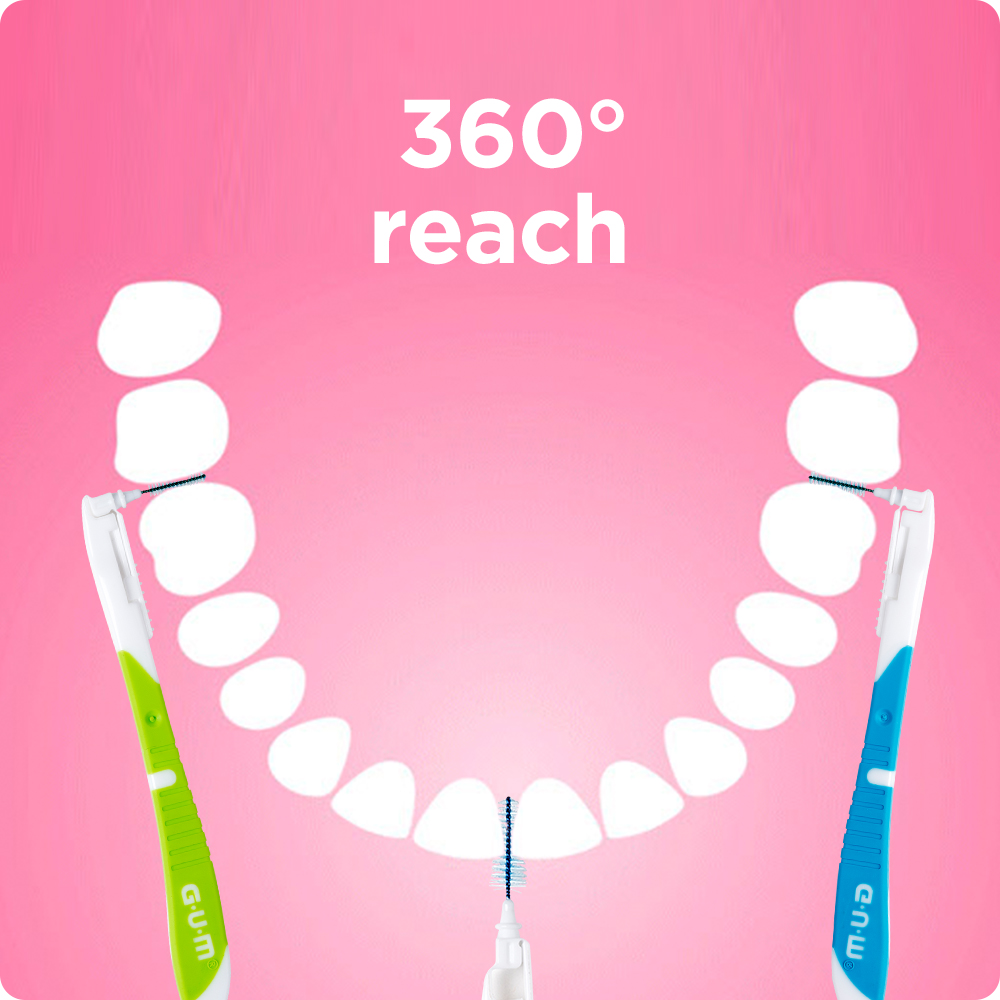 360°
reach

G·U·M

G·U·M