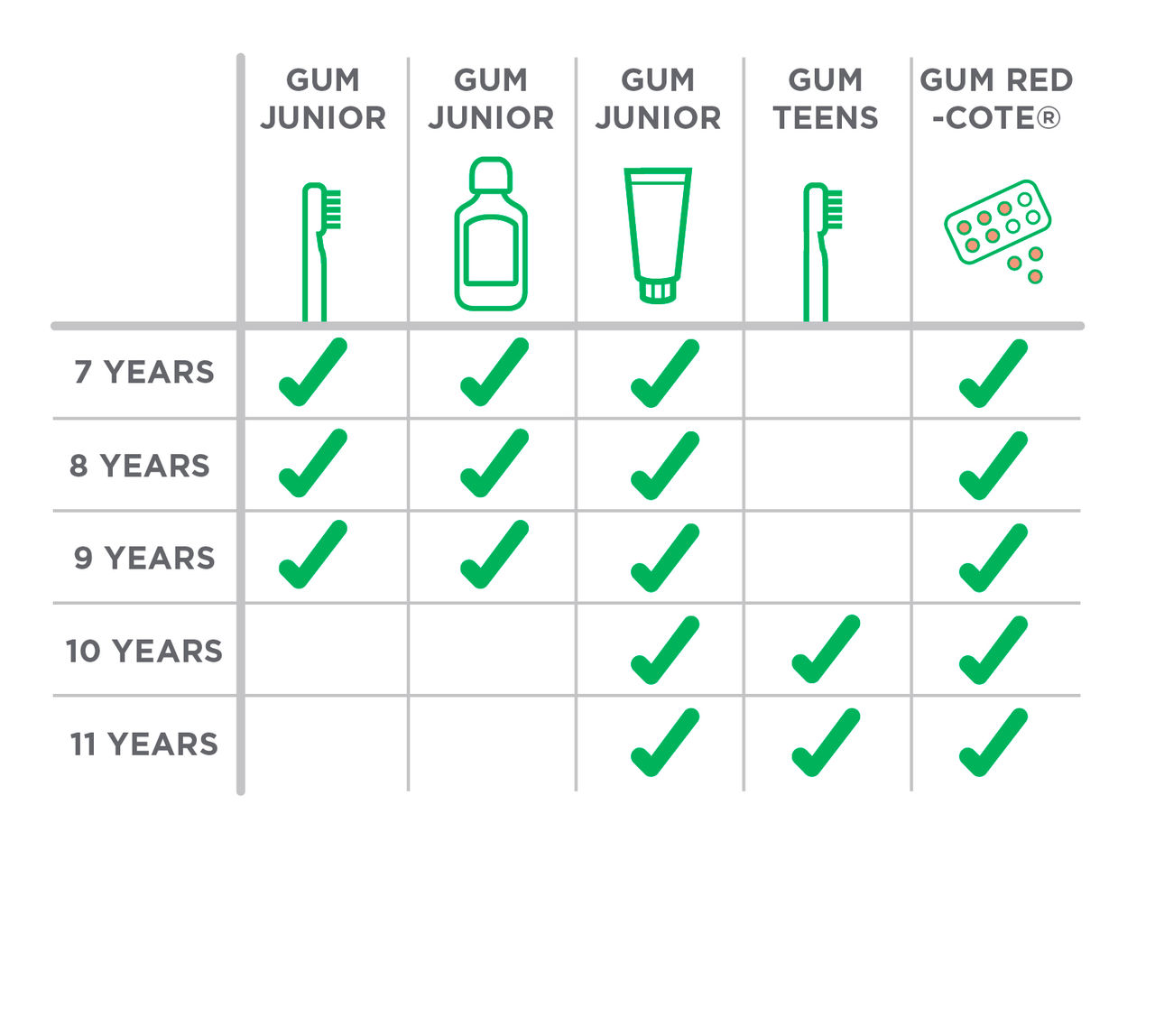 |  | GUM JUNIOR | GUM JUNIOR | GUM JUNIOR | GUM TEENS | GUM RED -COTE® |
|---|---|---|---|---|---|
| 7 YEARS | ✓ | ✓ | ✓ |  | ✓ |
| 8 YEARS | ✓ | ✓ | ✓ |  | ✓ |
| 9 YEARS | ✓ | ✓ | ✓ |  | ✓ |
| 10 YEARS |  |  | ✓ | ✓ | ✓ |
| 11 YEARS |  |  | ✓ | ✓ | ✓ |