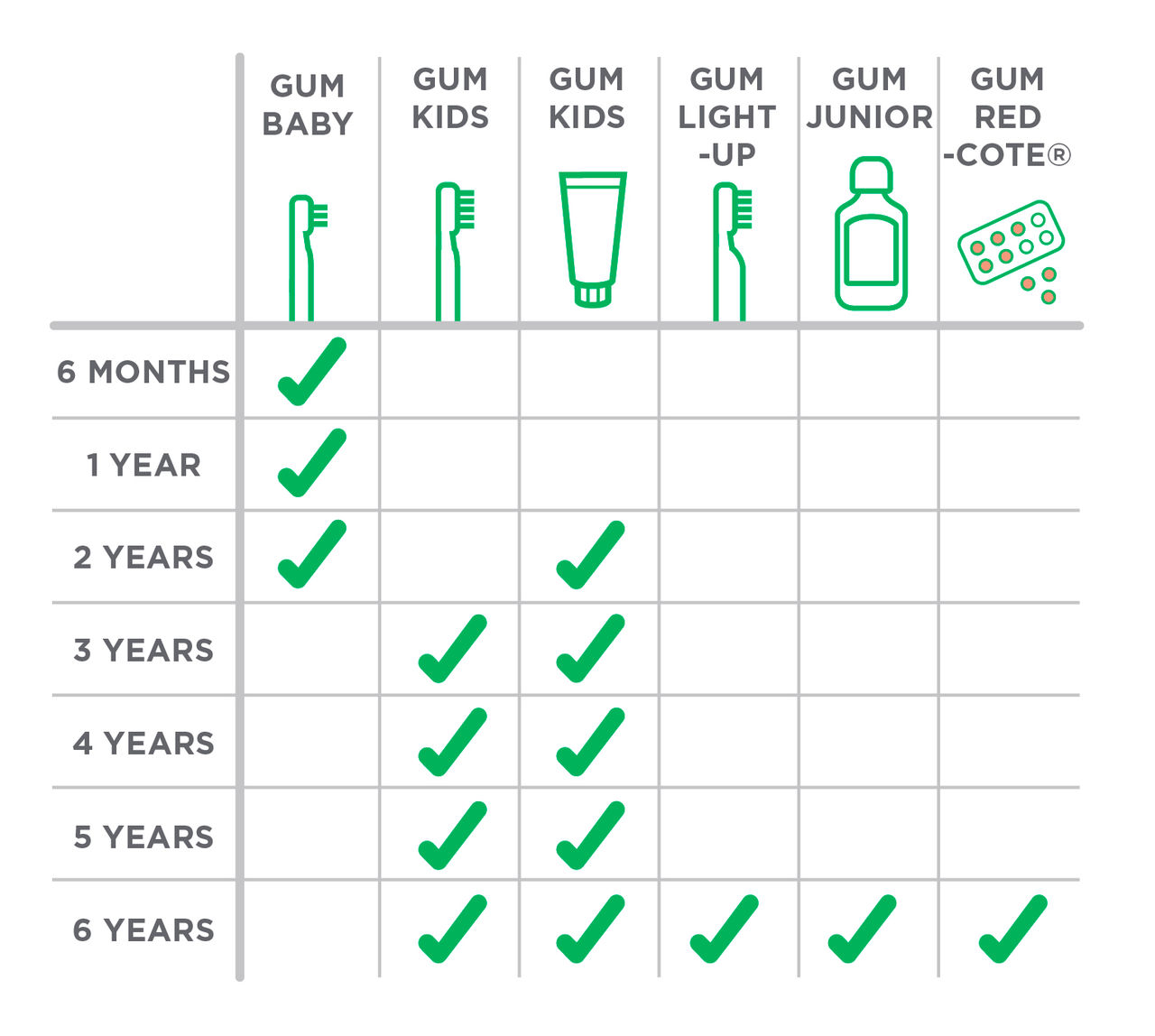 |  | GUM BABY | GUM KIDS | GUM KIDS | GUM LIGHT -UP | GUM JUNIOR | GUM RED -COTE® |
|---|---|---|---|---|---|---|
| 6 MONTHS | ✓ |  |  |  |  |  |
| 1 YEAR | ✓ |  |  |  |  |  |
| 2 YEARS | ✓ |  | ✓ |  |  |  |
| 3 YEARS |  | ✓ | ✓ |  |  |  |
| 4 YEARS |  | ✓ | ✓ |  |  |  |
| 5 YEARS |  | ✓ | ✓ |  |  |  |
| 6 YEARS |  | ✓ | ✓ | ✓ | ✓ | ✓ |