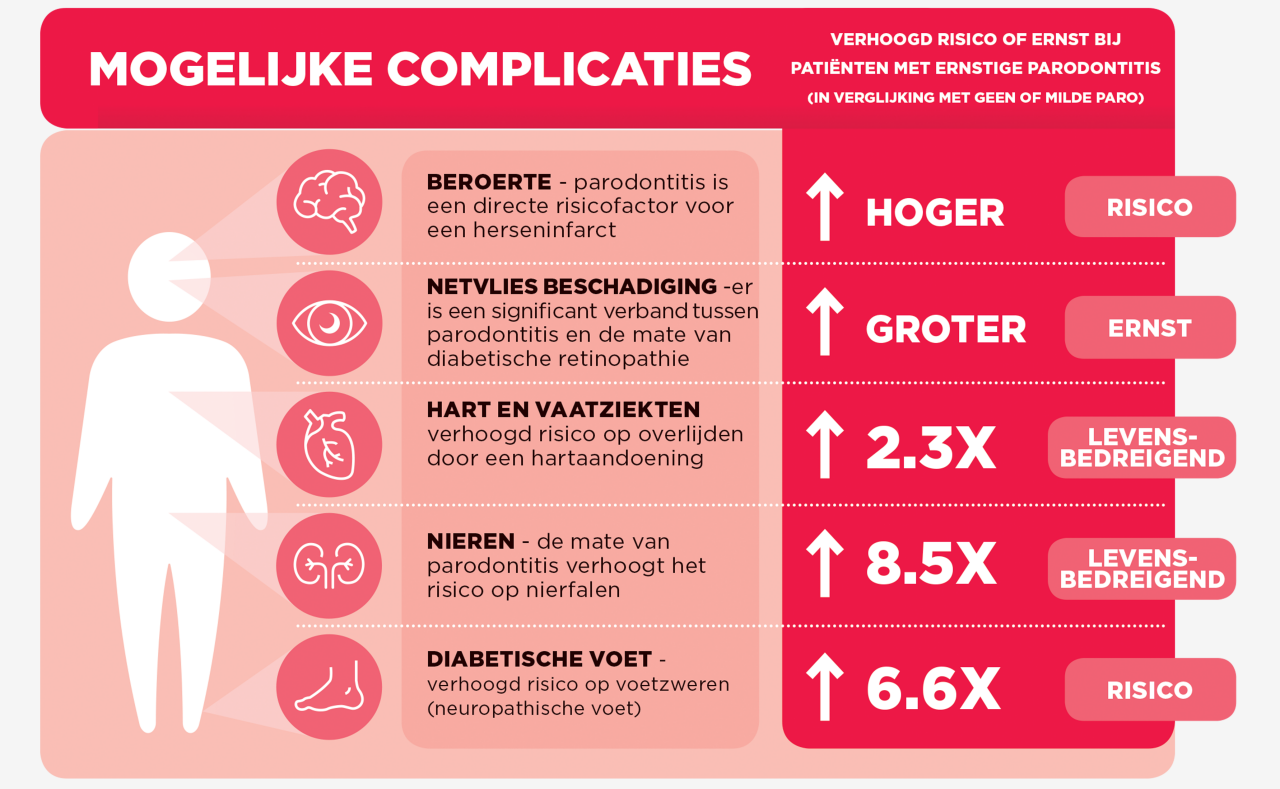 MOGELIJKE COMPLICATIES

VERHOOGD RISICO OF ERNST BIJ PATIËNTEN MET ERNSTIGE PARODONTITIS (IN VERGLIJKING MET GEEN OF MILDE PARO)

BEROERTE - parodontitis is een directe risicofactor voor een herseninfarct

↑ HOGER

RISICO

NETVLIES BESCHADIGING -er is een significant verband tussen parodontitis en de mate van diabetische retinopathie

↑ GROTER

ERNST

HART EN VAATZIEKTEN verhoogd risico op overlijden door een hartaandoening

↑ 2.3X

LEVENS-BEDREIGEND

NIEREN - de mate van parodontitis verhoogt het risico op nierfalen

↑ 8.5X

LEVENS-BEDREIGEND

DIABETISCHE VOET - verhoogd risico op voetzweren (neuropathische voet)

↑ 6.6X

RISICO