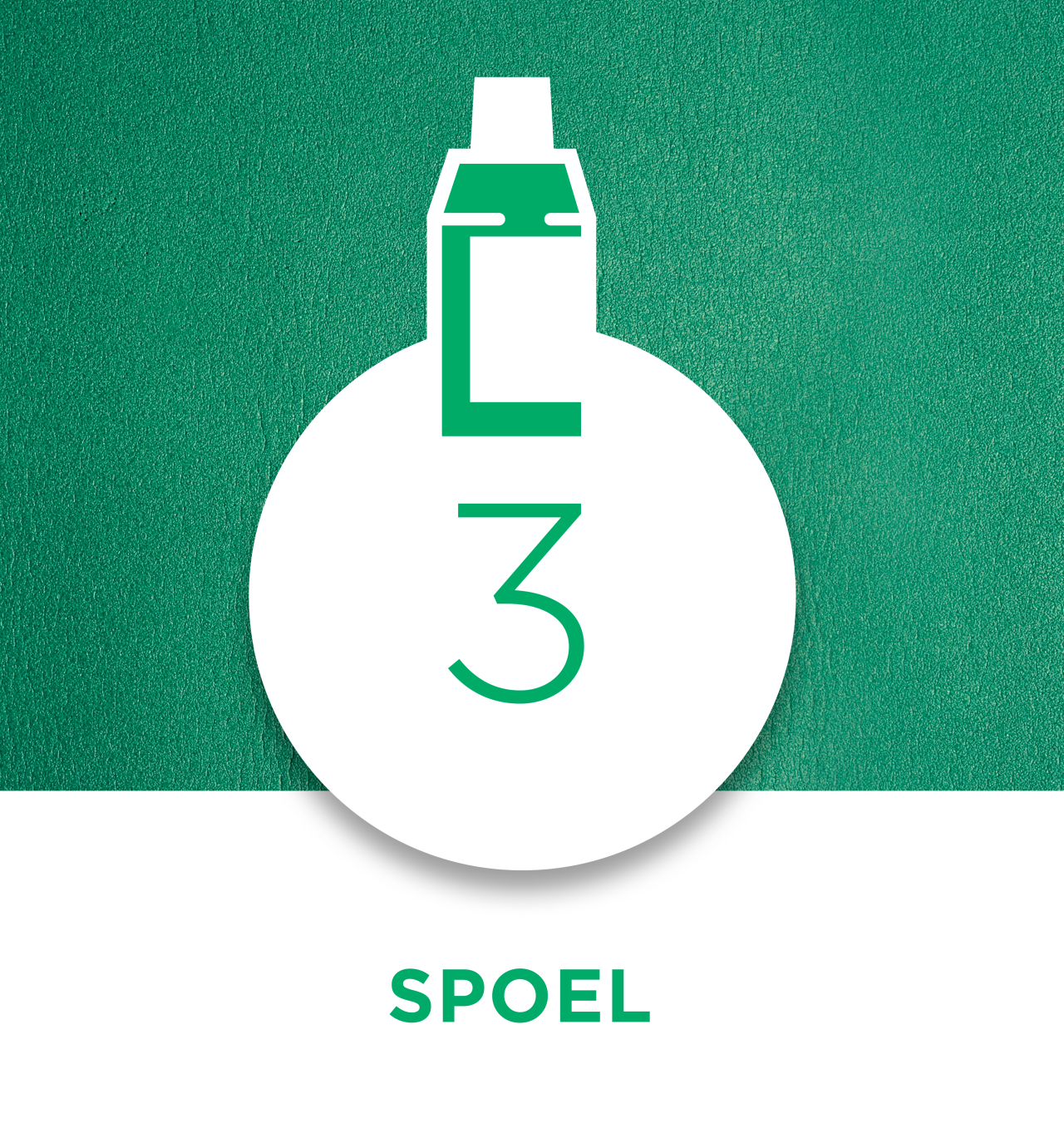 3

SPOEL