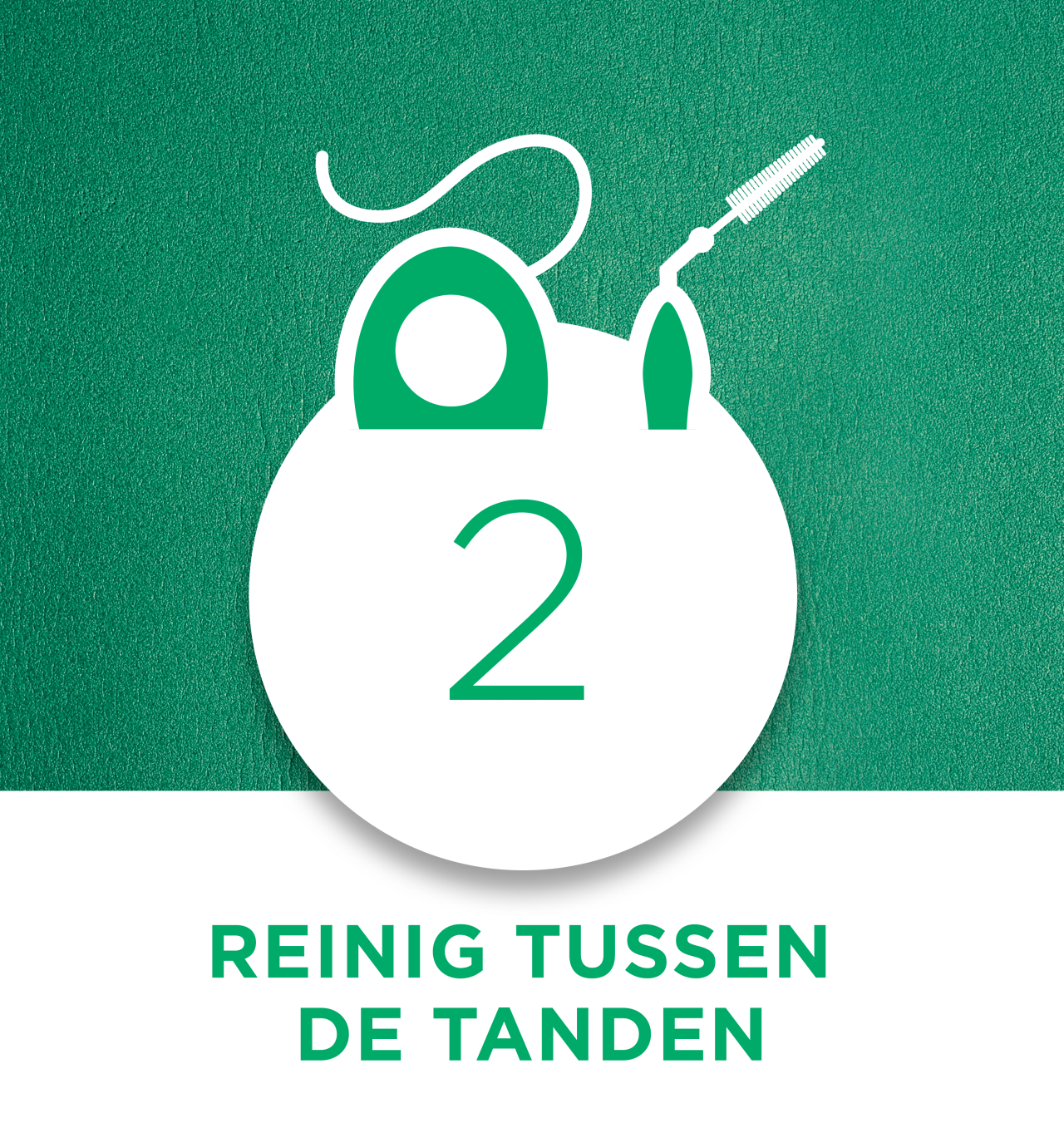 2

REINIG TUSSEN DE TANDEN