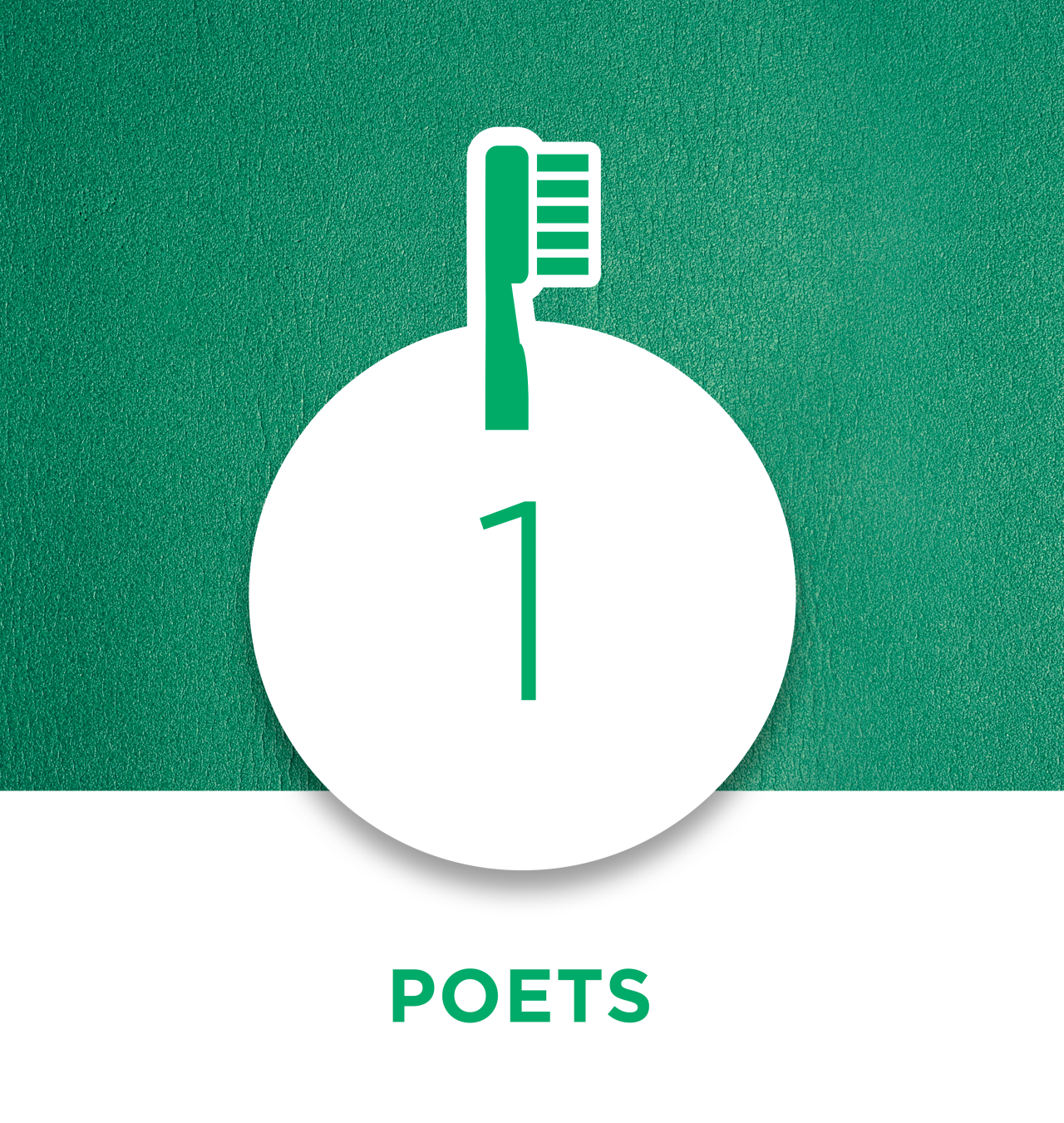 1

POETS