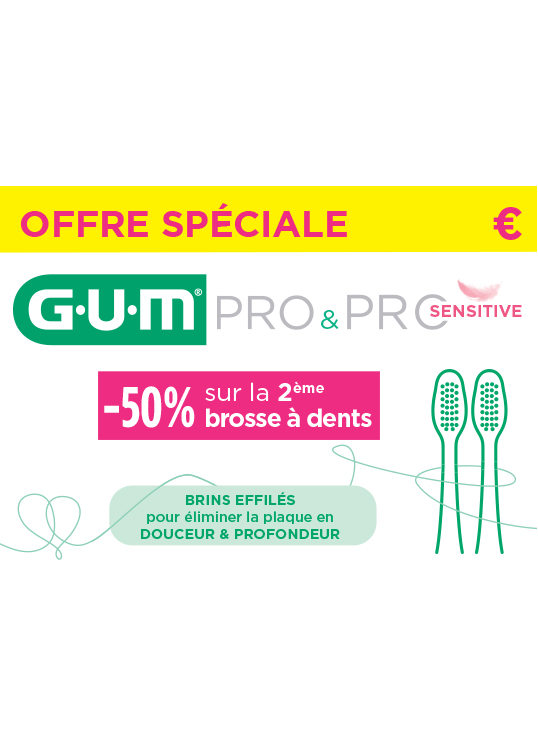 OFFRE SPÉCIALE €

G·U·M® PRO & PRO SENSITIVE

-50% sur la 2ème brosse à dents

BRINS EFFILÉS
pour éliminer la plaque en
DOUCEUR & PROFONDEUR