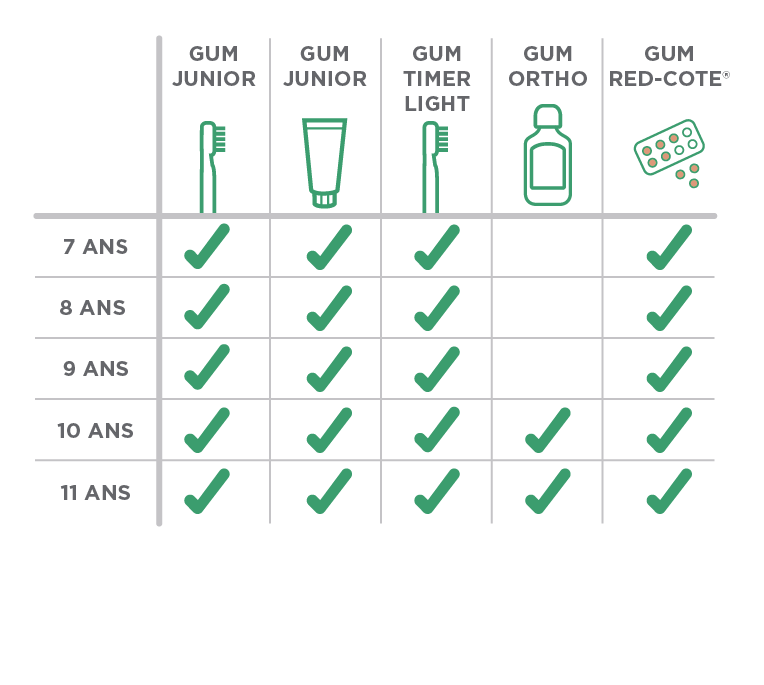 | | GUM JUNIOR | GUM JUNIOR | GUM TIMER LIGHT | GUM ORTHO | GUM RED-COTE® |
|---|---|---|---|---|---|
| 7 ANS | ✓ | ✓ | ✓ | | ✓ |
| 8 ANS | ✓ | ✓ | ✓ | | ✓ |
| 9 ANS | ✓ | ✓ | ✓ | | ✓ |
| 10 ANS | ✓ | ✓ | ✓ | ✓ | ✓ |
| 11 ANS | ✓ | ✓ | ✓ | ✓ | ✓ |