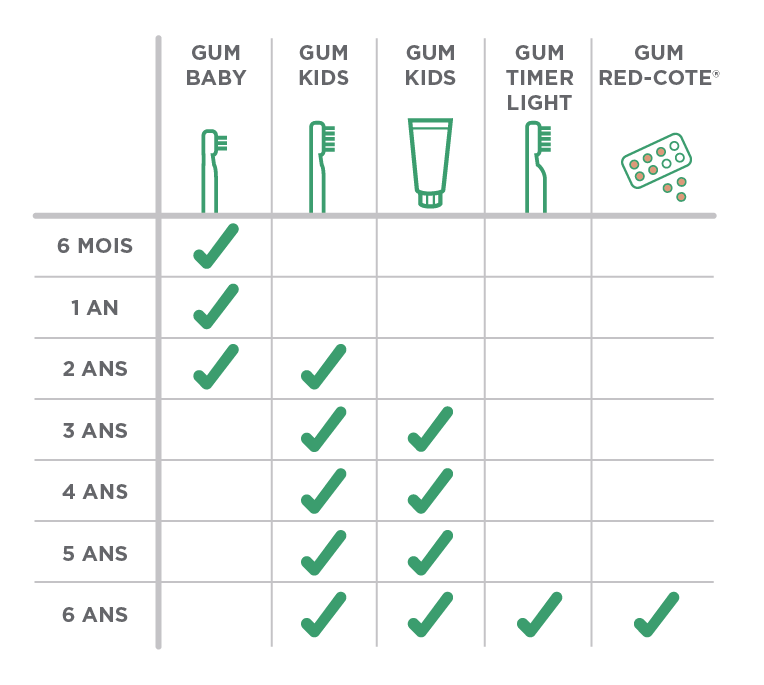 |  | GUM BABY | GUM KIDS | GUM KIDS | GUM TIMER LIGHT | GUM RED-COTE® |
|---|---|---|---|---|---|
| 6 MOIS | ✓ |  |  |  |  |
| 1 AN | ✓ |  |  |  |  |
| 2 ANS | ✓ | ✓ |  |  |  |
| 3 ANS |  | ✓ | ✓ |  |  |
| 4 ANS |  | ✓ | ✓ |  |  |
| 5 ANS |  | ✓ | ✓ |  |  |
| 6 ANS |  | ✓ | ✓ | ✓ | ✓ |