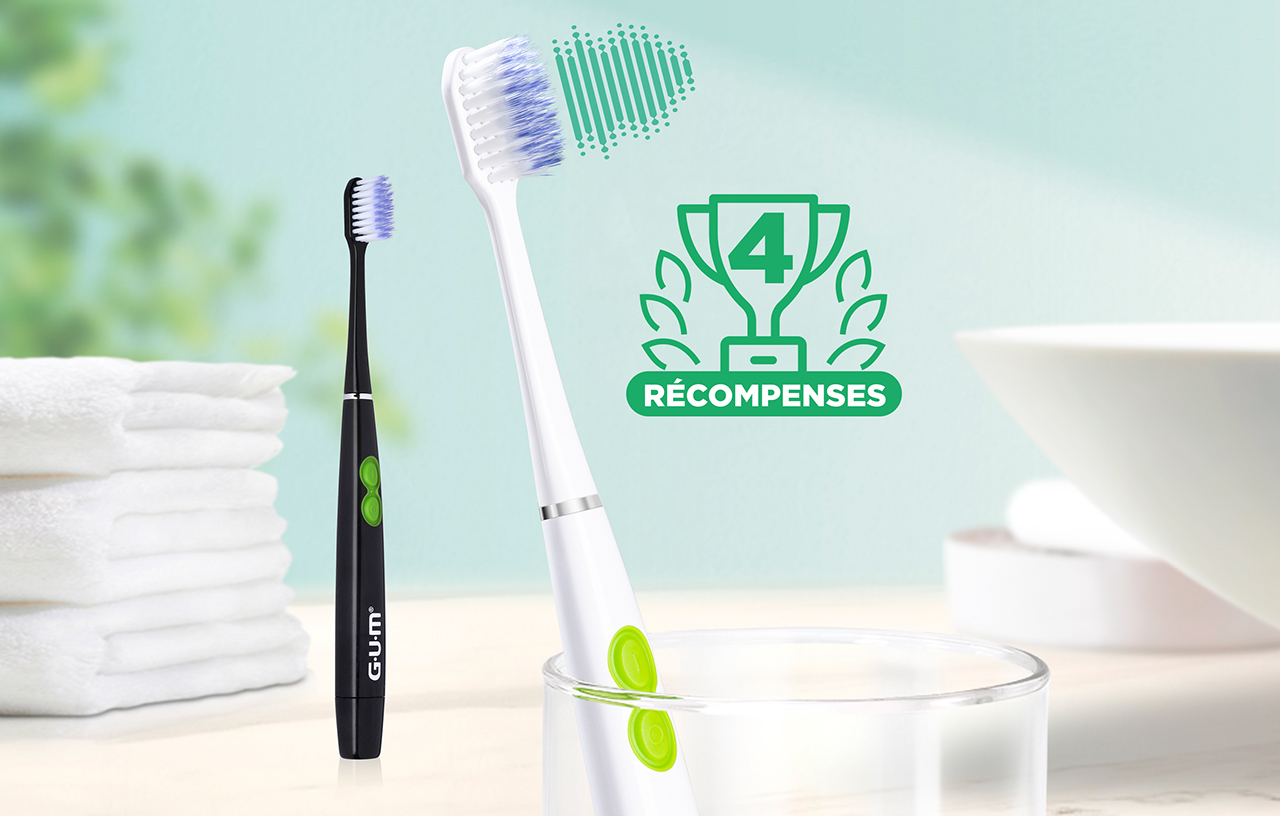 4
RÉCOMPENSES
G·U·M®