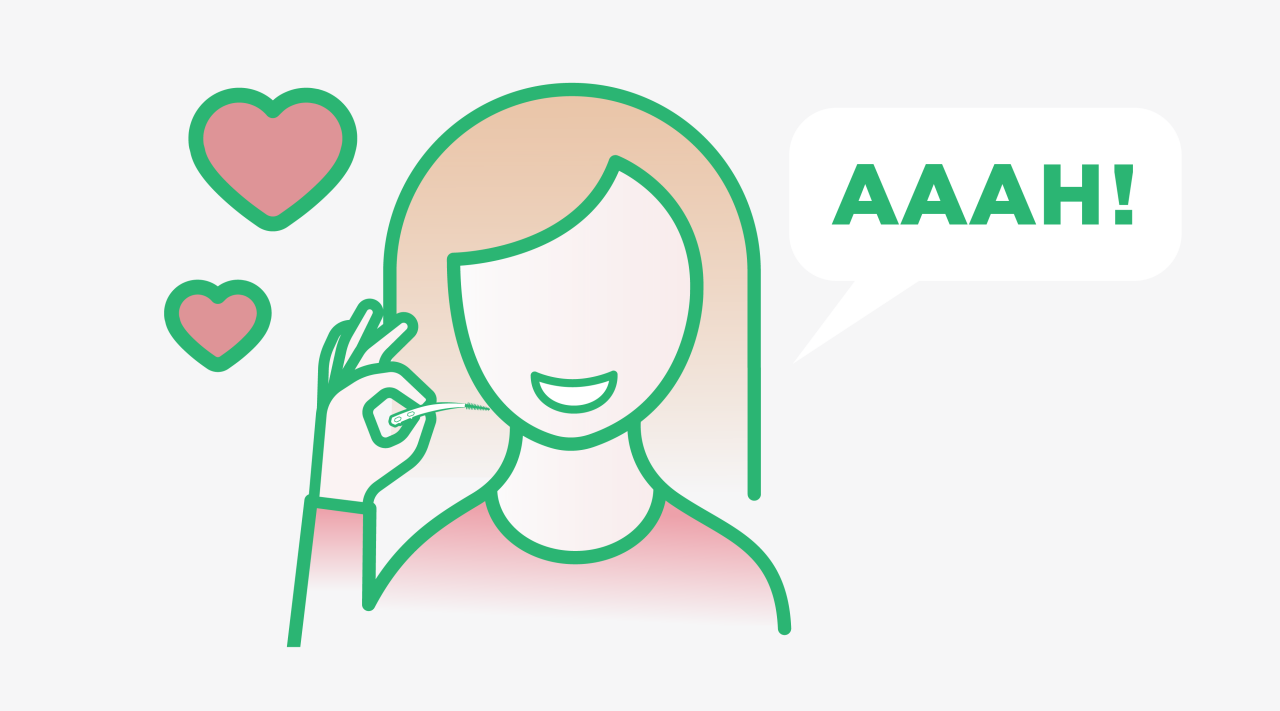 AAAH!