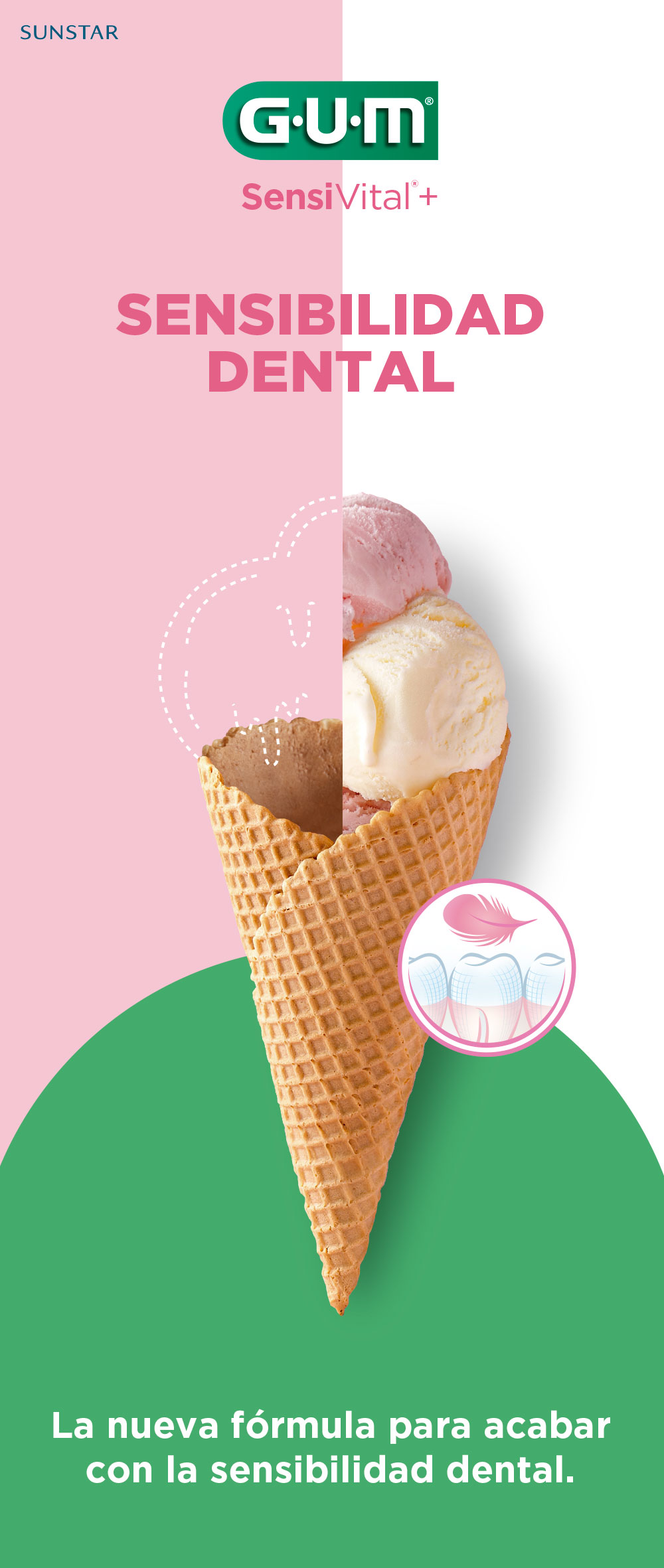 SUNSTAR

G·U·M®

SensiVital®+

SENSIBILIDAD DENTAL

La nueva fórmula para acabar con la sensibilidad dental.