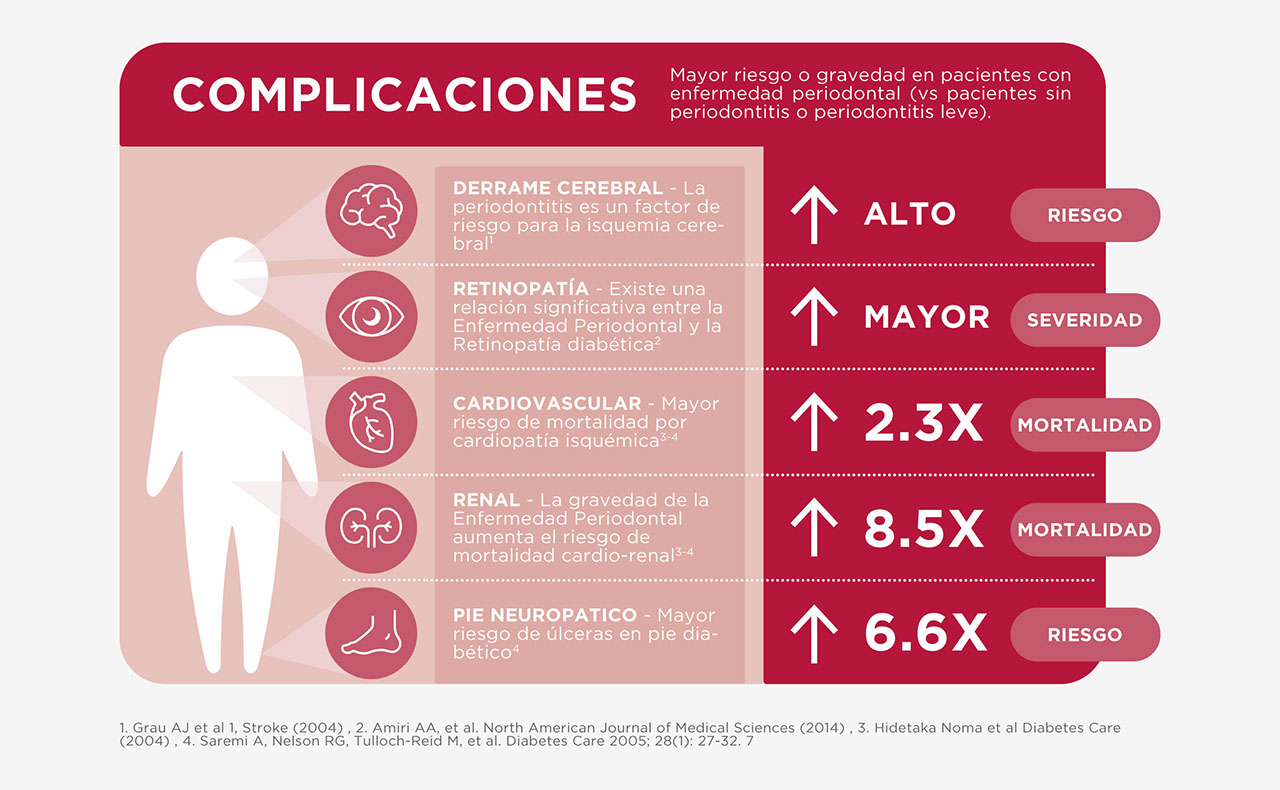 COMPLICACIONES

Mayor riesgo o gravedad en pacientes con enfermedad periodontal (vs pacientes sin periodontitis o periodontitis leve).

DERRAME CEREBRAL - La periodontitis es un factor de riesgo para la isquemia cerebral$^{1}$

↑ ALTO RIESGO

RETINOPATÍA - Existe una relación significativa entre la Enfermedad Periodontal y la Retinopatía diabética$^{2}$

↑ MAYOR SEVERIDAD

CARDIOVASCULAR - Mayor riesgo de mortalidad por cardiopatía isquémica$^{3-4}$

↑ 2.3X MORTALIDAD

RENAL - La gravedad de la Enfermedad Periodontal aumenta el riesgo de mortalidad cardio-renal$^{3-4}$

↑ 8.5X MORTALIDAD

PIE NEUROPATICO - Mayor riesgo de úlceras en pie diabético$^{4}$

↑ 6.6X RIESGO

1. Grau AJ et al 1, Stroke (2004) , 2. Amiri AA, et al. North American Journal of Medical Sciences (2014) , 3. Hidetaka Noma et al Diabetes Care (2004) , 4. Saremi A, Nelson RG, Tulloch-Reid M, et al. Diabetes Care 2005; 28(1): 27-32. 7