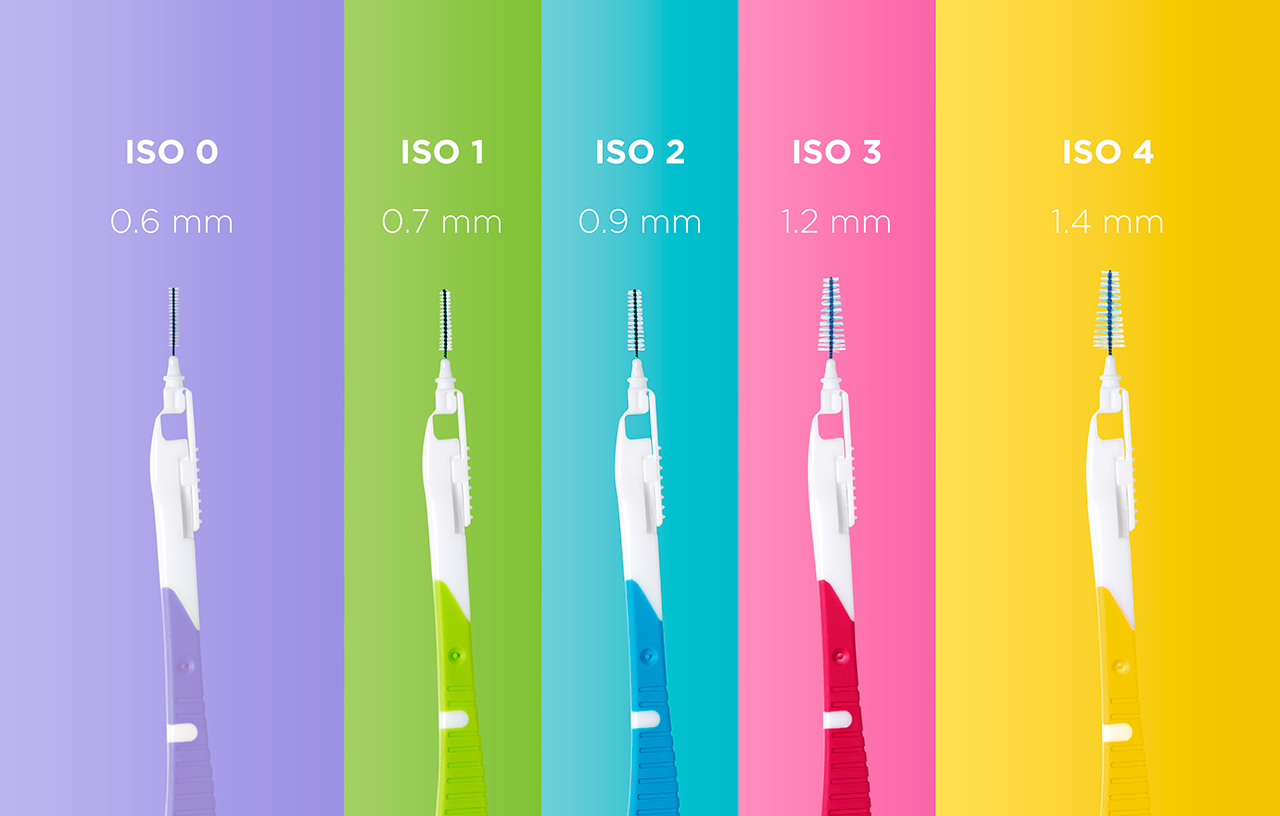 ISO 0
0.6 mm

ISO 1
0.7 mm

ISO 2
0.9 mm

ISO 3
1.2 mm

ISO 4
1.4 mm