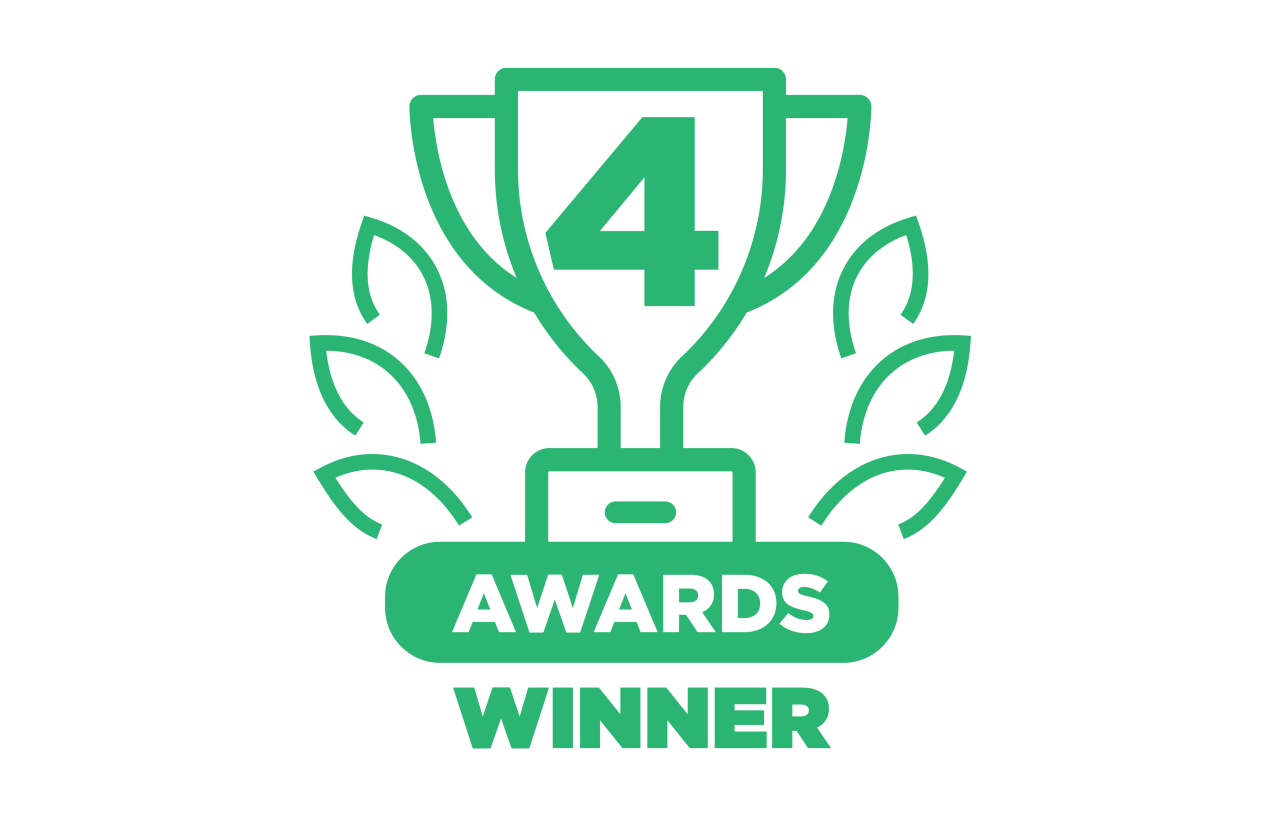 4

AWARDS

WINNER